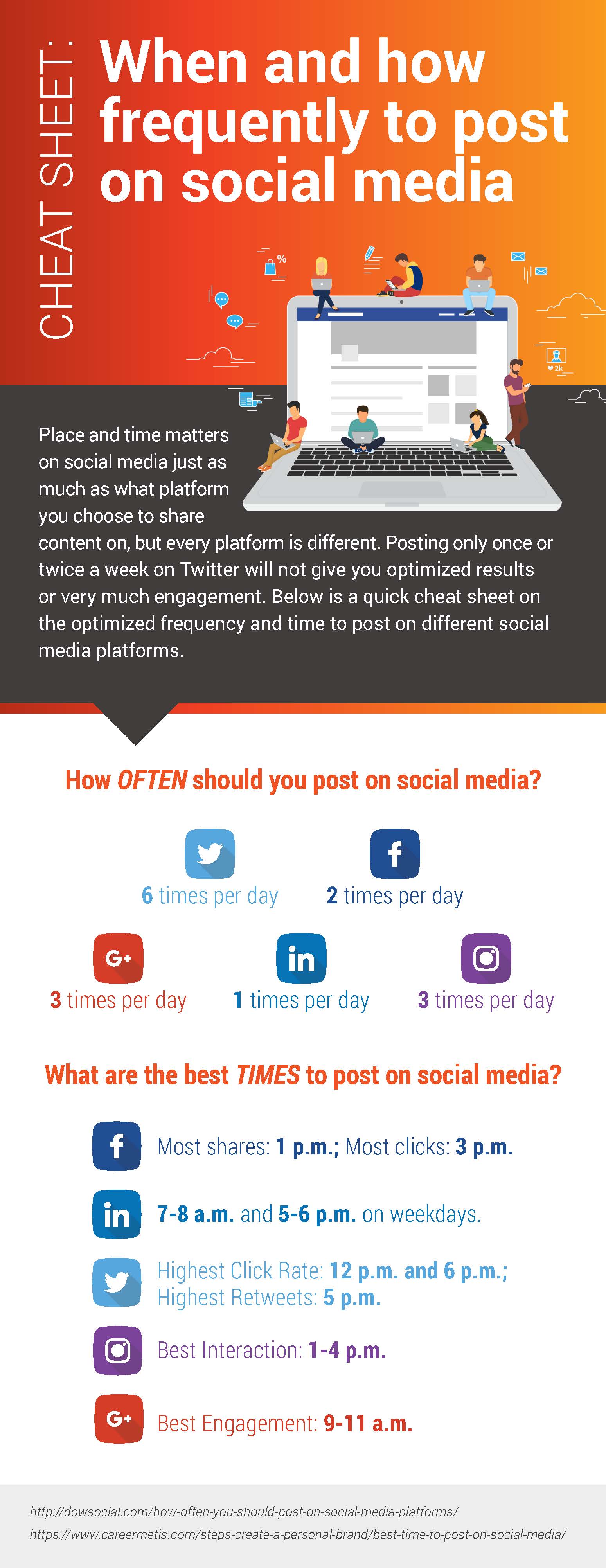 CHEAT SHEET:

When and how frequently to post on social media

%

2k

Place and time matters on social media just as much as what platform you choose to share content on, but every platform is different. Posting only once or twice a week on Twitter will not give you optimized results or very much engagement. Below is a quick cheat sheet on the optimized frequency and time to post on different social media platforms.

How OFTEN should you post on social media?

6 times per day

f

2 times per day

G+

3 times per day

in

1 times per day

3 times per day

What are the best TIMES to post on social media?

f

Most shares: 1 p.m.; Most clicks: 3 p.m.

in

7-8 a.m. and 5-6 p.m. on weekdays.

Highest Click Rate: 12 p.m. and 6 p.m.; Highest Retweets: 5 p.m.

Best Interaction: 1-4 p.m.

G+

Best Engagement: 9-11 a.m.

http://dowsocial.com/how-often-you-should-post-on-social-media-platforms/
https://www.careermetis.com/steps-create-a-personal-brand/best-time-to-post-on-social-media/